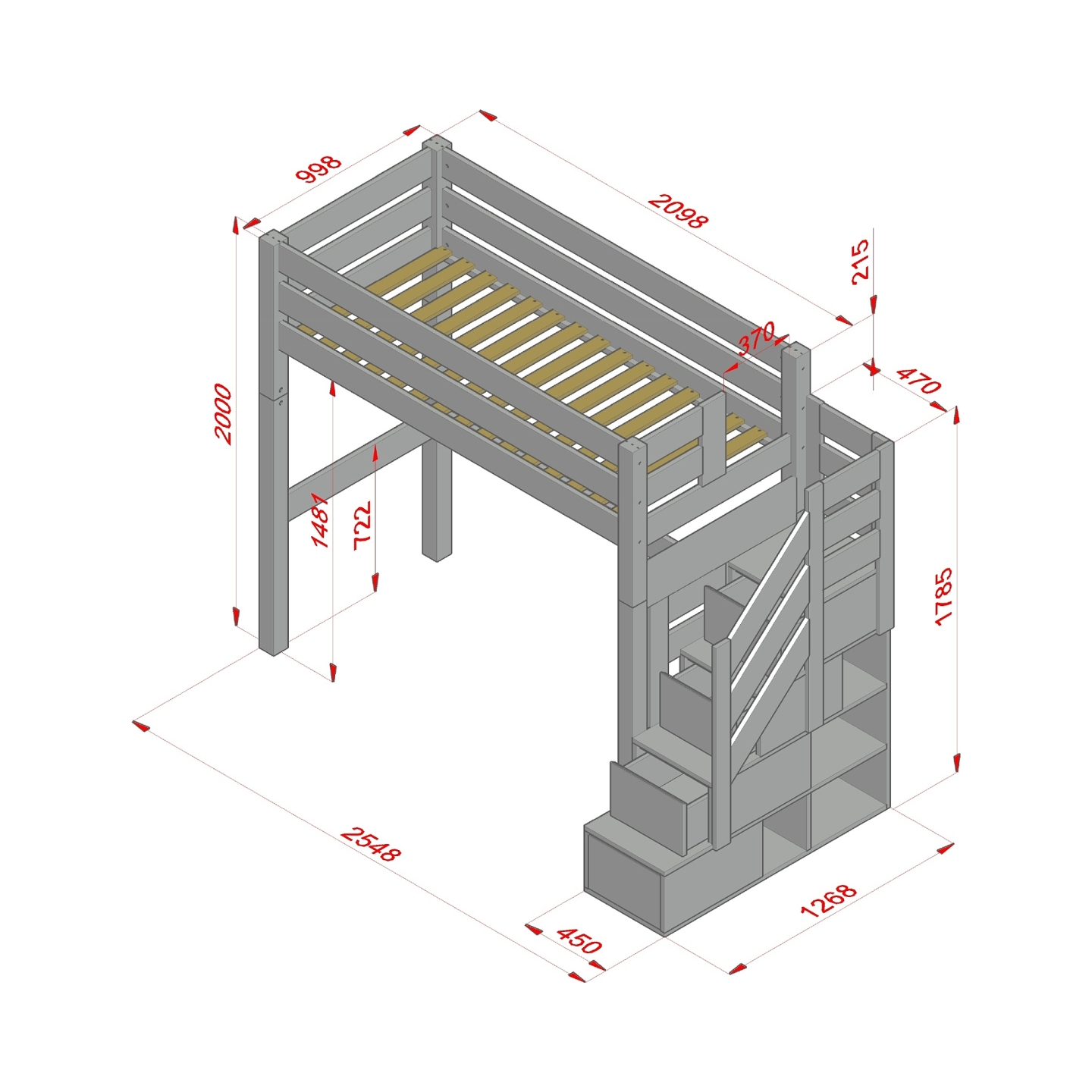 998
2098
215
370
470
2000
1481
722
1785
2548
450
1268